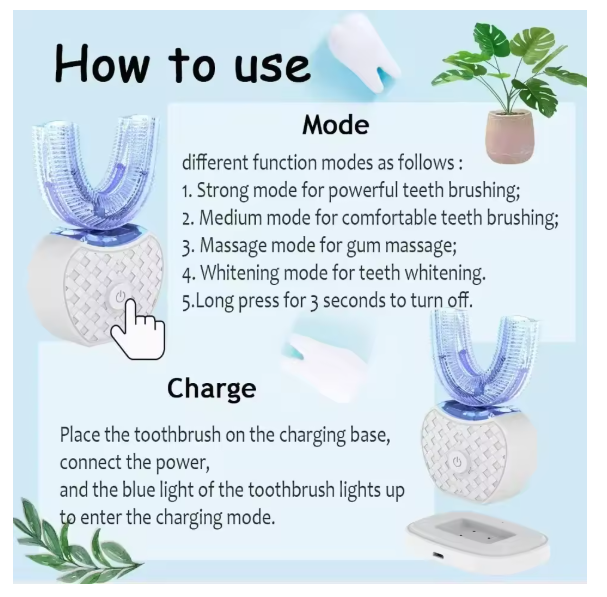 How to use

Mode

different function modes as follows :
1. Strong mode for powerful teeth brushing;
2. Medium mode for comfortable teeth brushing;
3. Massage mode for gum massage;
4. Whitening mode for teeth whitening.
5.Long press for 3 seconds to turn off.

Charge

Place the toothbrush on the charging base,
connect the power,
and the blue light of the toothbrush lights up
to enter the charging mode.