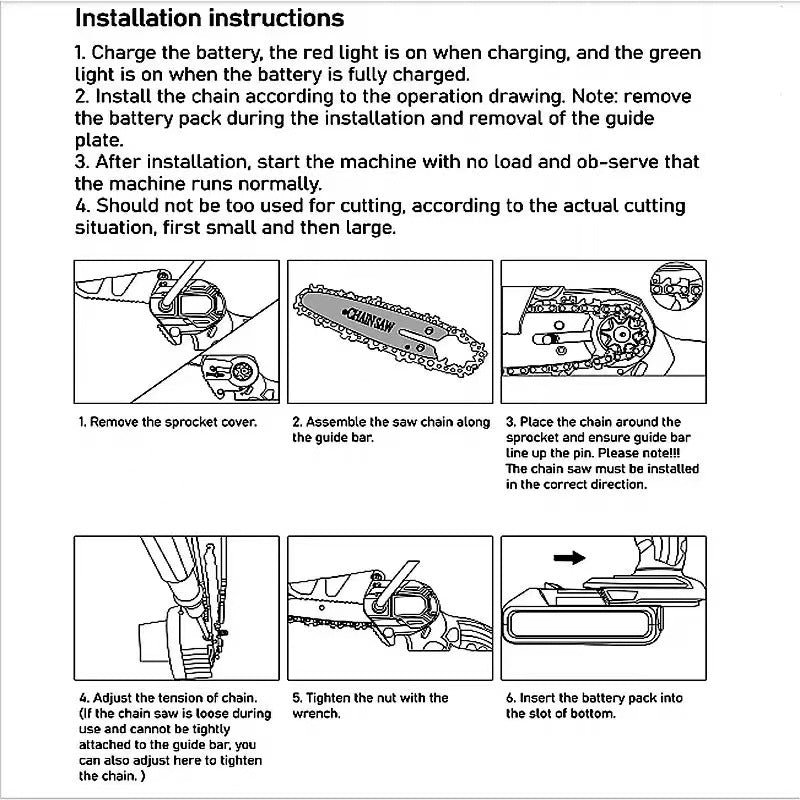 Installation instructions

1. Charge the battery, the red light is on when charging, and the green light is on when the battery is fully charged.
2. Install the chain according to the operation drawing. Note: remove the battery pack during the installation and removal of the guide plate.
3. After installation, start the machine with no load and ob-serve that the machine runs normally.
4. Should not be too used for cutting, according to the actual cutting situation, first small and then large.

CHAIN SAW

1. Remove the sprocket cover.

2. Assemble the saw chain along the guide bar.

3. Place the chain around the sprocket and ensure guide bar line up the pin. Please note!!! The chain saw must be installed in the correct direction.

4. Adjust the tension of chain. (If the chain saw is loose during use and cannot be tightly attached to the guide bar, you can also adjust here to tighten the chain. )

5. Tighten the nut with the wrench.

6. Insert the battery pack into the slot of bottom.