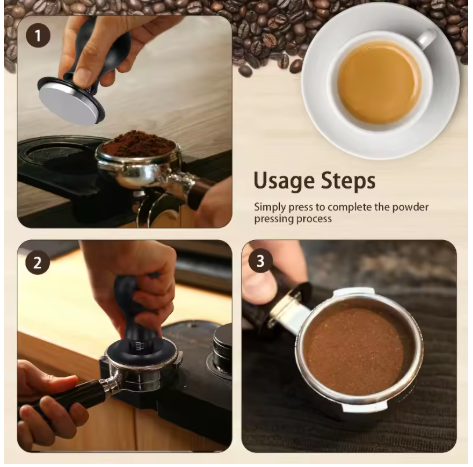 1

Usage Steps

Simply press to complete the powder pressing process

2

3