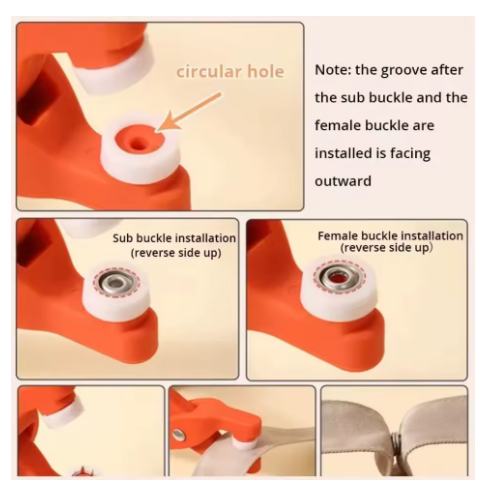 circular hole

Note: the groove after the sub buckle and the female buckle are installed is facing outward

Sub buckle installation
(reverse side up)

Female buckle installation
(reverse side up)