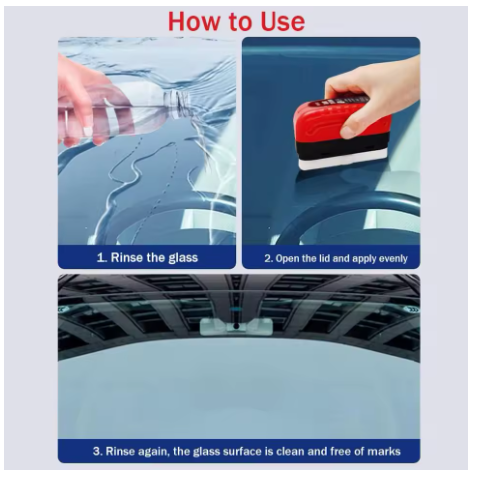 How to Use

1. Rinse the glass

2. Open the lid and apply evenly

3. Rinse again, the glass surface is clean and free of marks