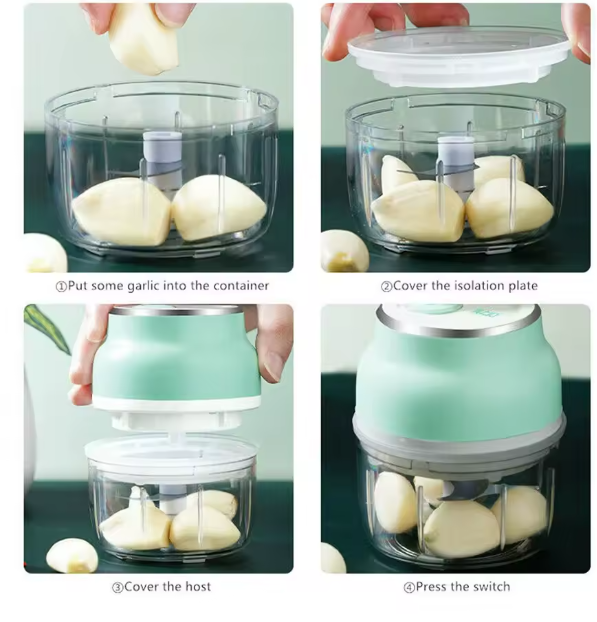 ①Put some garlic into the container

②Cover the isolation plate

③Cover the host

④Press the switch