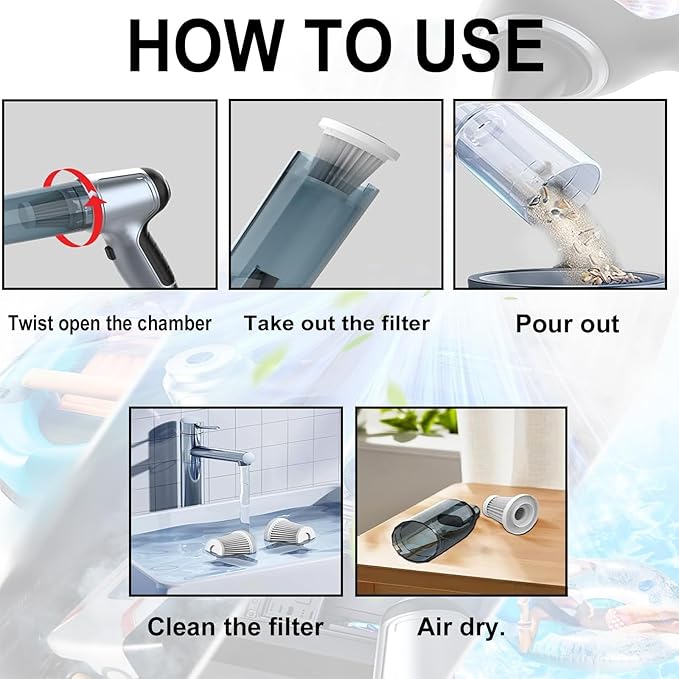 HOW TO USE

Twist open the chamber

Take out the filter

Pour out

Clean the filter

Air dry.